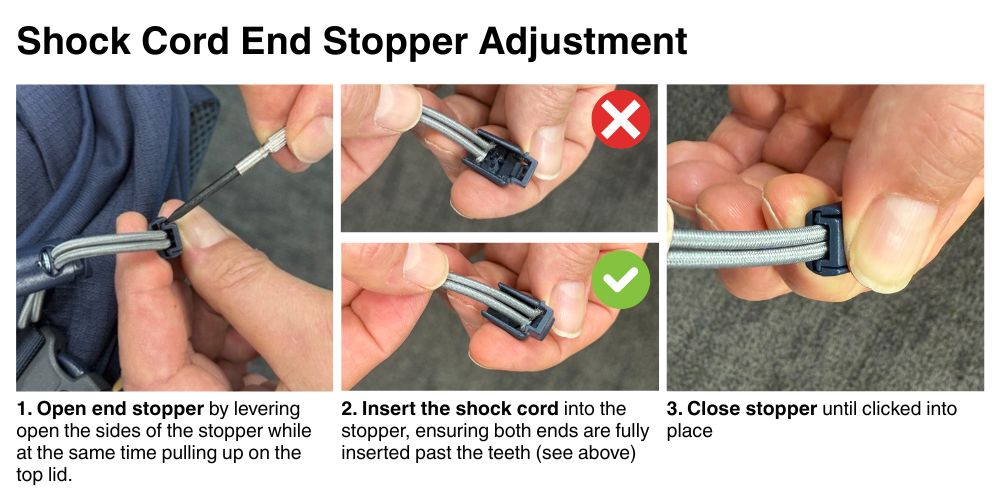 Shock Cord End Stopper Adjustment

1. Open end stopper by levering open the sides of the stopper while at the same time pulling up on the top lid.

2. Insert the shock cord into the stopper, ensuring both ends are fully inserted past the teeth (see above)

3. Close stopper until clicked into place